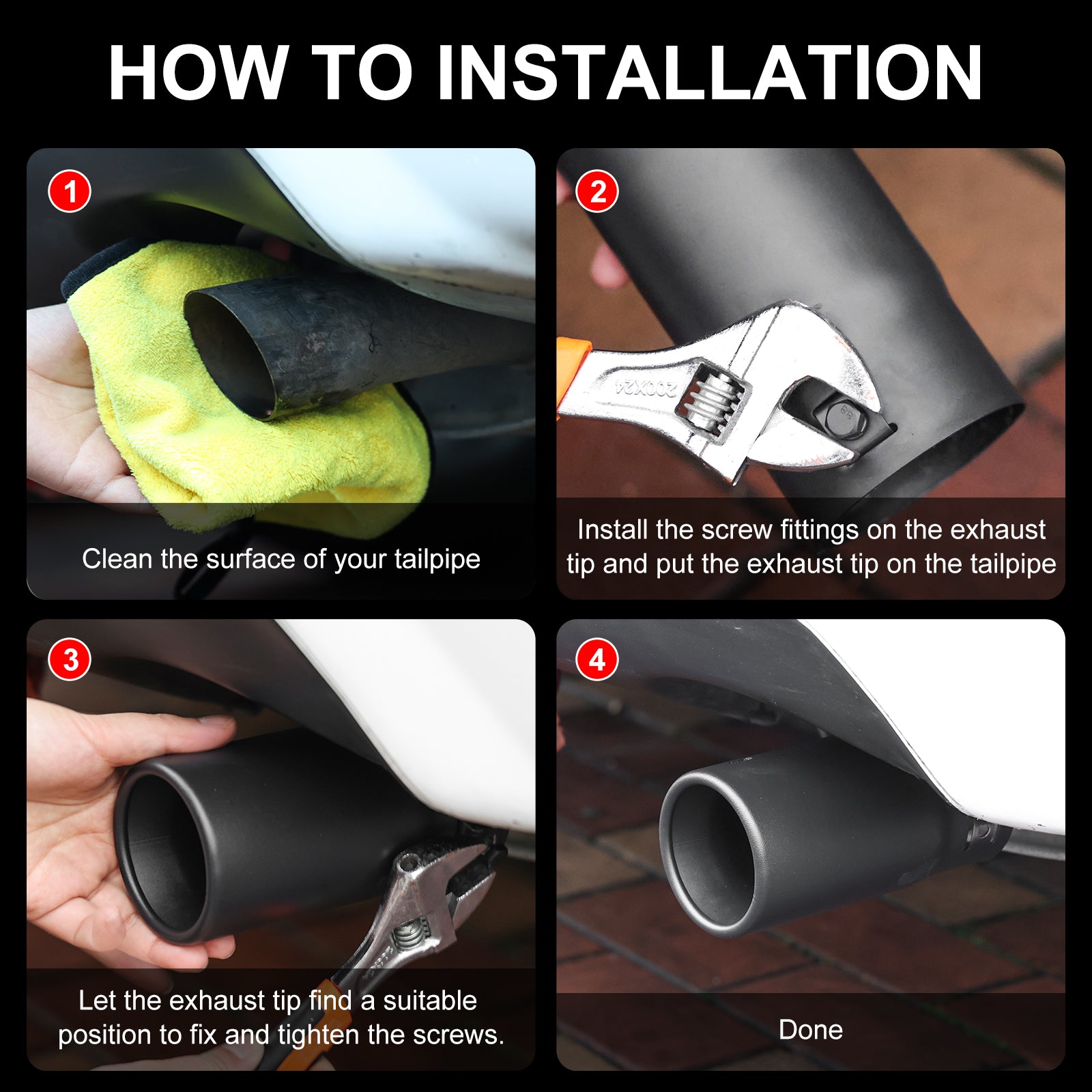 HOW TO INSTALLATION

1

Clean the surface of your tailpipe

2

200X24

Install the screw fittings on the exhaust tip and put the exhaust tip on the tailpipe

3

Let the exhaust tip find a suitable position to fix and tighten the screws.

4

Done